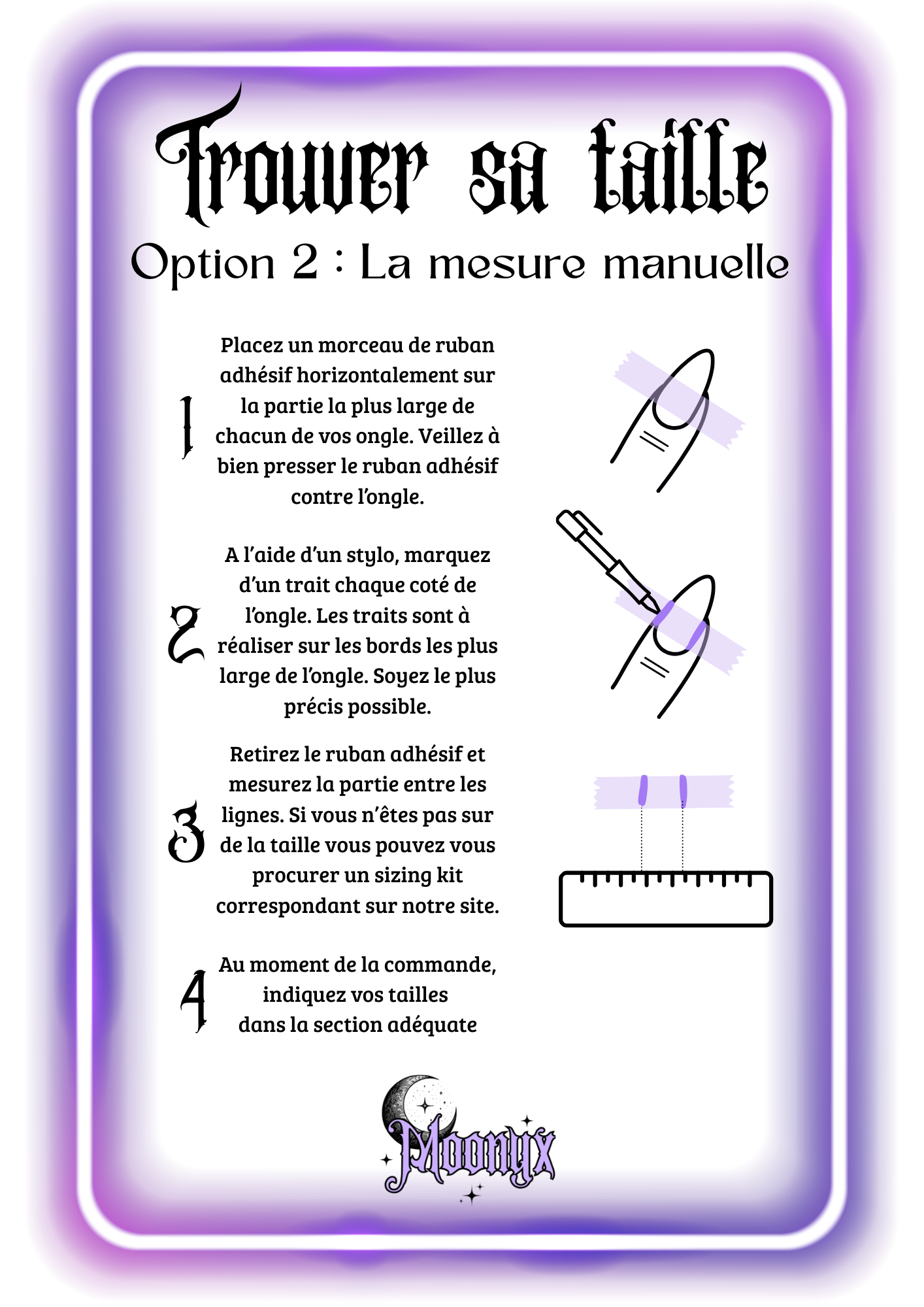 Trouver sa taille

Option 2 : La mesure manuelle

1 Placez un morceau de ruban adhésif horizontalement sur la partie la plus large de chacun de vos ongle. Veillez à bien presser le ruban adhésif contre l'ongle.

2 A l'aide d'un stylo, marquez d'un trait chaque coté de l'ongle. Les traits sont à réaliser sur les bords les plus large de l'ongle. Soyez le plus précis possible.

3 Retirez le ruban adhésif et mesurez la partie entre les lignes. Si vous n'êtes pas sur de la taille vous pouvez vous procurer un sizing kit correspondant sur notre site.

4 Au moment de la commande, indiquez vos tailles dans la section adéquate

Moonyx